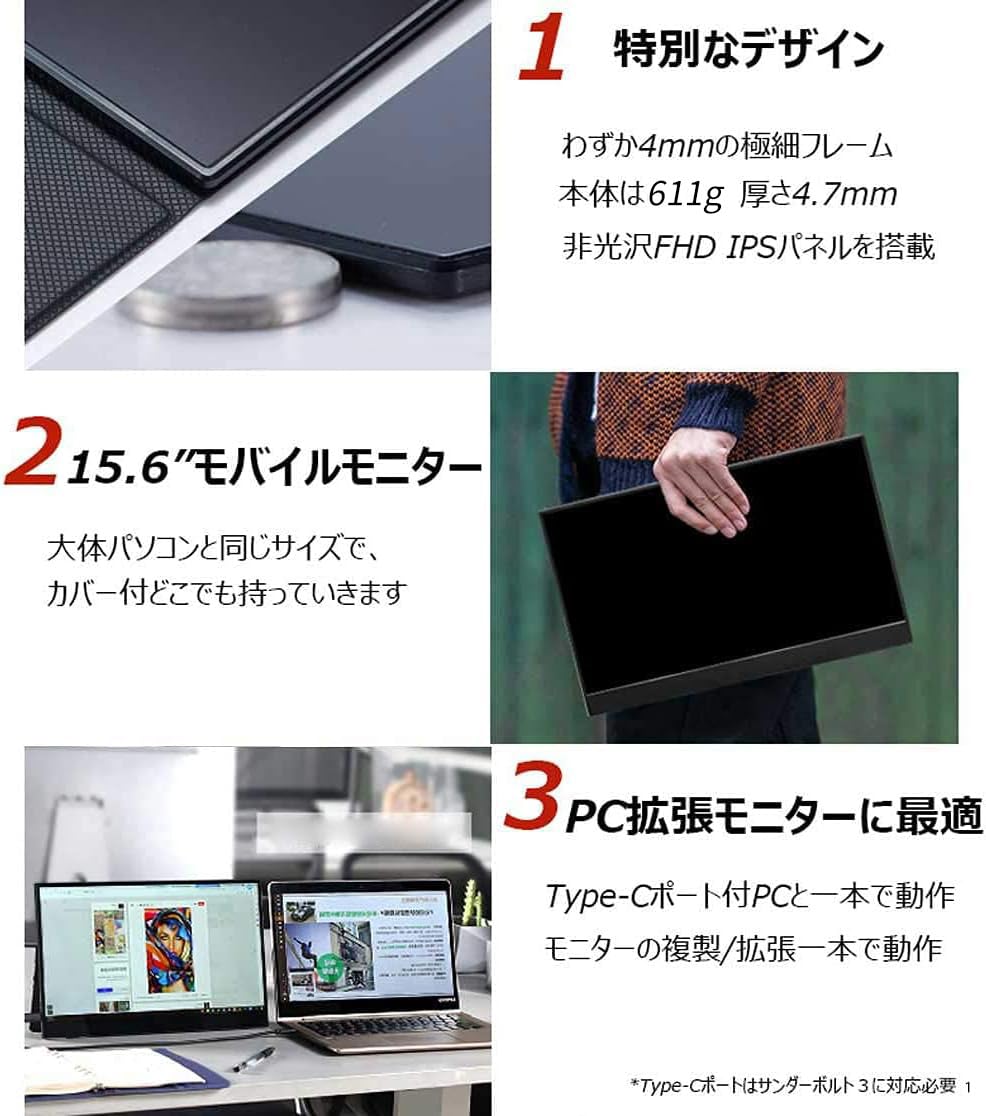 1 特別なデザイン

わずか4mmの極細フレーム
本体は611g 厚さ4.7mm
非光沢FHD IPSパネルを搭載

2 15.6"モバイルモニター

大体パソコンと同じサイズで、
カバー付どこでも持っていきます

3 PC拡張モニターに最適

Type-Cポート付PCと一本で動作
モニターの複製/拡張一本で動作

*Type-Cポートはサンダーボルト３に対応必要 1